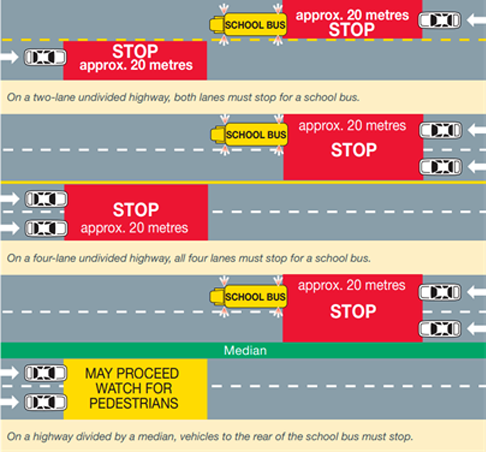 SCHOOL BUS

approx. 20 metres
STOP

STOP
approx. 20 metres

On a two-lane undivided highway, both lanes must stop for a school bus.

SCHOOL BUS

approx. 20 metres
STOP

STOP
approx. 20 metres

On a four-lane undivided highway, all four lanes must stop for a school bus.

SCHOOL BUS

approx. 20 metres
STOP

Median

MAY PROCEED
WATCH FOR
PEDESTRIANS

On a highway divided by a median, vehicles to the rear of the school bus must stop.